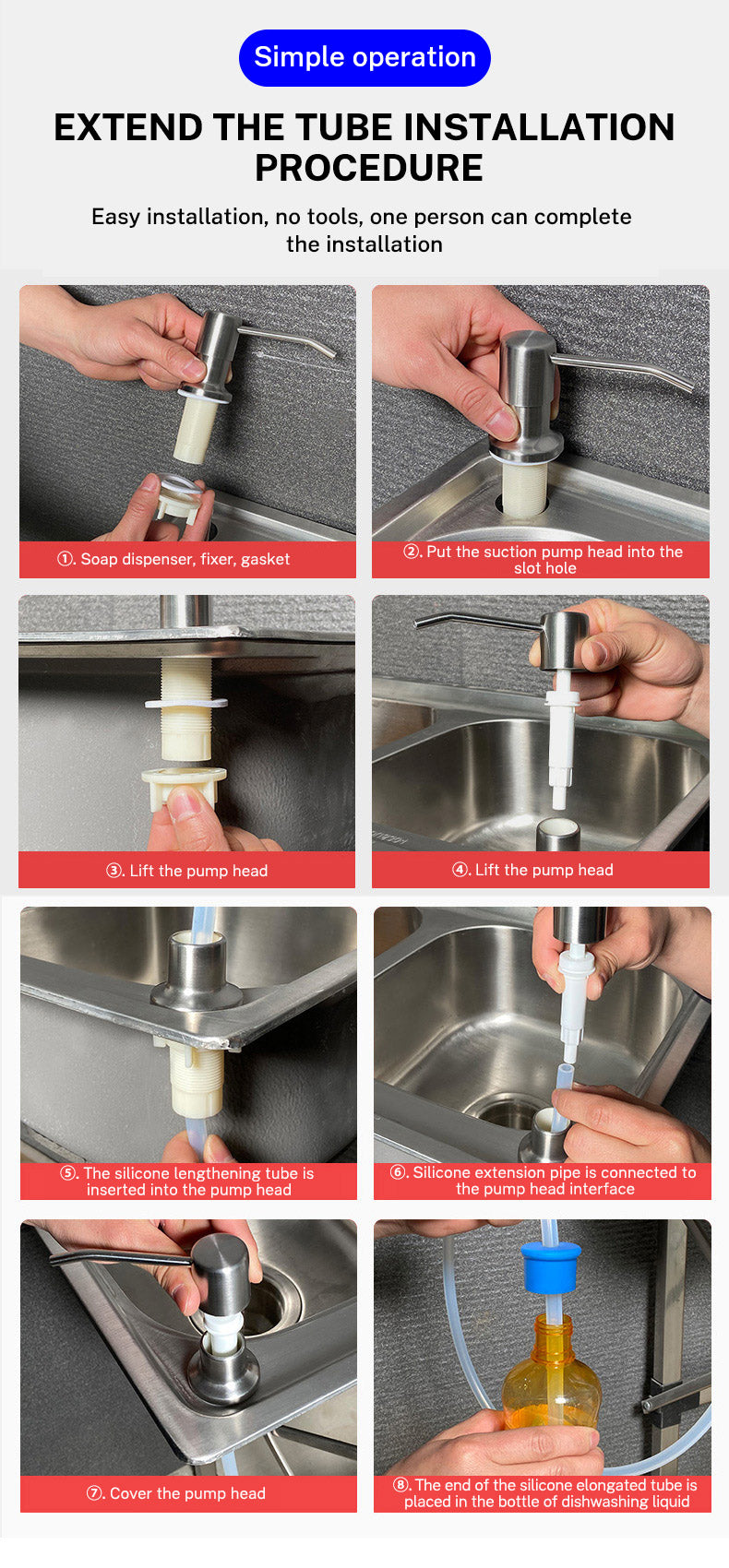 Simple operation

EXTEND THE TUBE INSTALLATION PROCEDURE

Easy installation, no tools, one person can complete the installation

①. Soap dispenser, fixer, gasket

②. Put the suction pump head into the slot hole

③. Lift the pump head

④. Lift the pump head

⑤. The silicone lengthening tube is inserted into the pump head

⑥. Silicone extension pipe is connected to the pump head interface

⑦. Cover the pump head

⑧. The end of the silicone elongated tube is placed in the bottle of dishwashing liquid